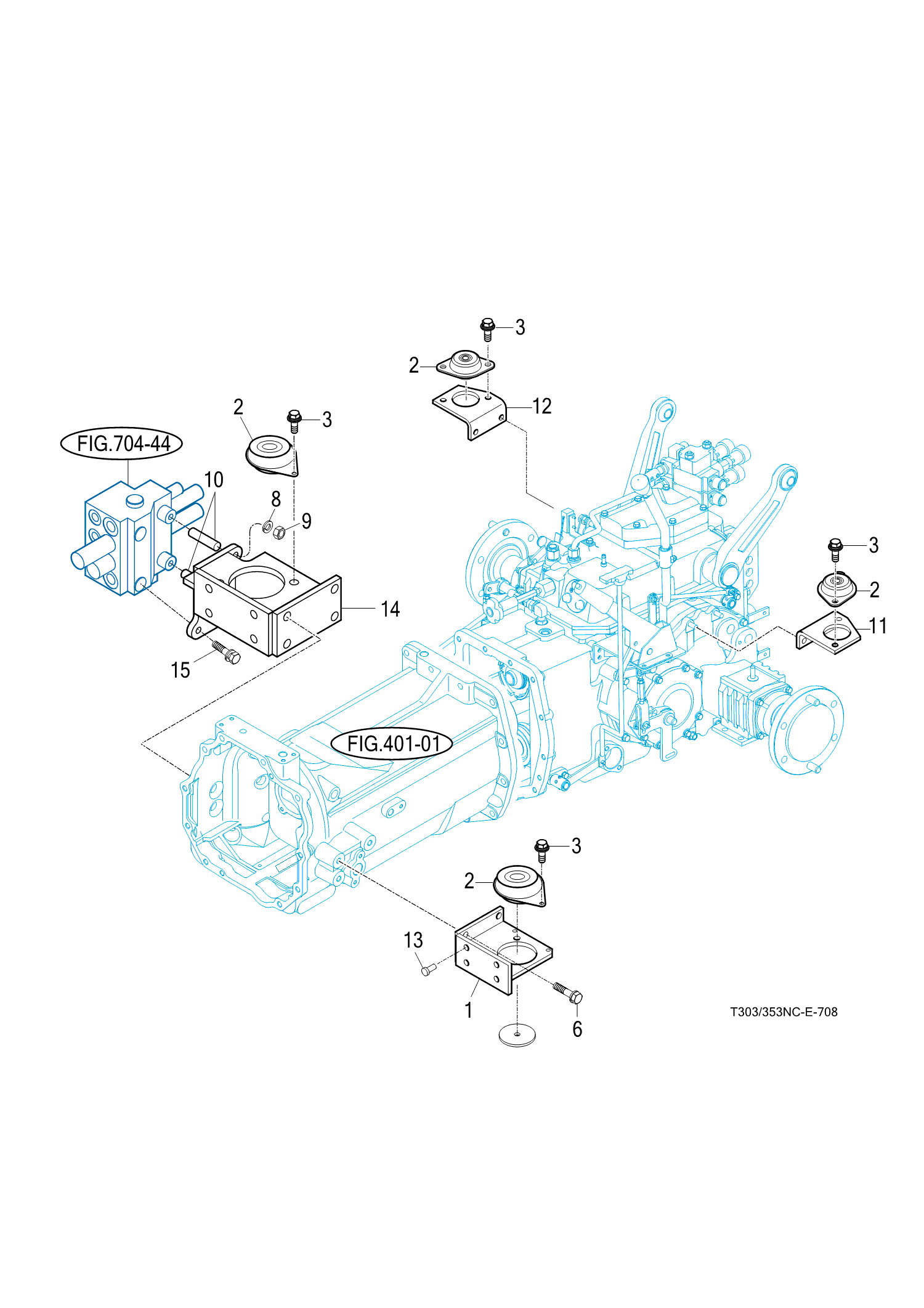 3
2
12
2
3
FIG.704-44
10
8
9
3
2
11
14
15
FIG.401-01
3
2
13
1
6
T303/353NC-E-708